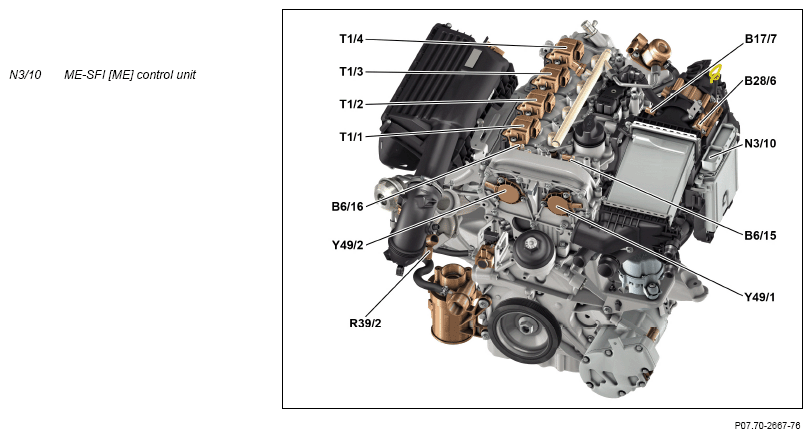 N3/10 ME-SFI [ME] control unit

T1/4
T1/3
T1/2
T1/1
B6/16
Y49/2
R39/2
B17/7
B28/6
N3/10
B6/15
Y49/1

P07.70-2667-76