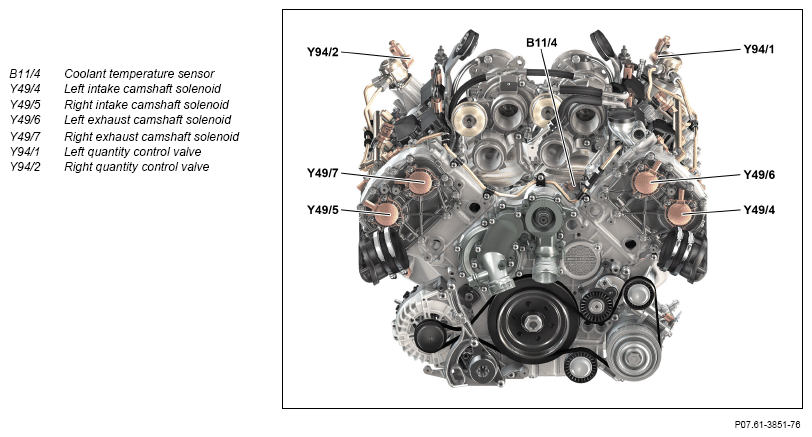 B11/4 Coolant temperature sensor
Y49/4 Left intake camshaft solenoid
Y49/5 Right intake camshaft solenoid
Y49/6 Left exhaust camshaft solenoid
Y49/7 Right exhaust camshaft solenoid
Y94/1 Left quantity control valve
Y94/2 Right quantity control valve

Y94/2
B11/4
Y94/1
Y49/7
Y49/6
Y49/5
Y49/4

P07.61-3851-76