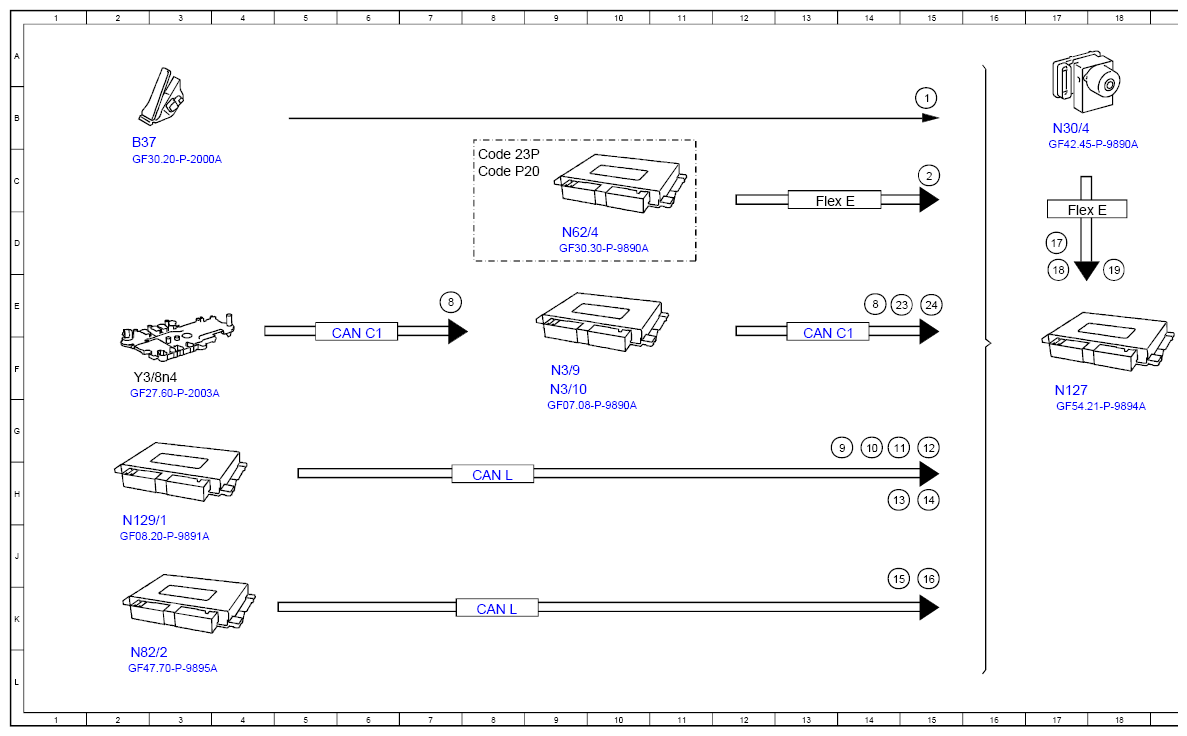 1 2 3 4 5 6 7 8 9 10 11 12 13 14 15 16 17 18

A
B
C
D
E
F
G
H
J
K
L

B37
GF30.20-P-2000A

1

Code 23P
Code P20

N62/4
GF30.30-P-9890A

Flex E

2

N30/4
GF42.45-P-9890A

Flex E

17
18
19

Y3/8n4
GF27.60-P-2003A

CAN C1

8

N3/9
N3/10
GF07.08-P-9890A

CAN C1

8 23 24

N127
GF54.21-P-9894A

N129/1
GF08.20-P-9891A

CAN L

9 10 11 12
13 14

N82/2
GF47.70-P-9895A

CAN L

15 16

1 2 3 4 5 6 7 8 9 10 11 12 13 14 15 16 17 18