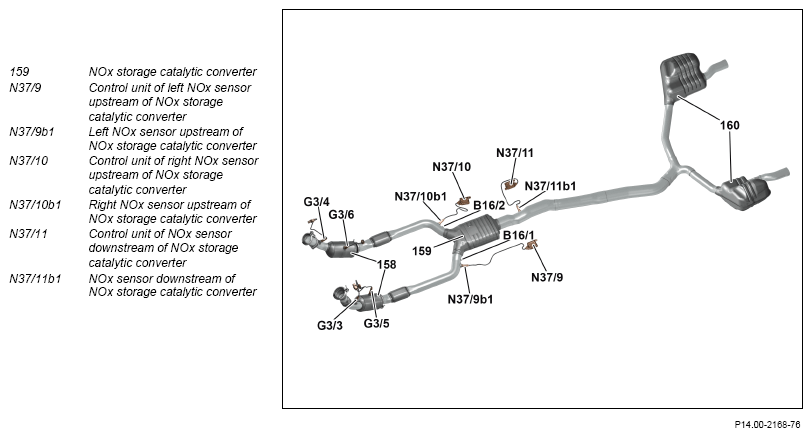 | | |
|---|---|
| 159 | NOx storage catalytic converter |
| N37/9 | Control unit of left NOx sensor upstream of NOx storage catalytic converter |
| N37/9b1 | Left NOx sensor upstream of NOx storage catalytic converter |
| N37/10 | Control unit of right NOx sensor upstream of NOx storage catalytic converter |
| N37/10b1 | Right NOx sensor upstream of NOx storage catalytic converter |
| N37/11 | Control unit of NOx sensor downstream of NOx storage catalytic converter |
| N37/11b1 | NOx sensor downstream of NOx storage catalytic converter |

160
N37/11
N37/10
N37/11b1
N37/10b1
B16/2
G3/4
G3/6
B16/1
159
158
N37/9
N37/9b1
G3/3
G3/5

P14.00-2168-76