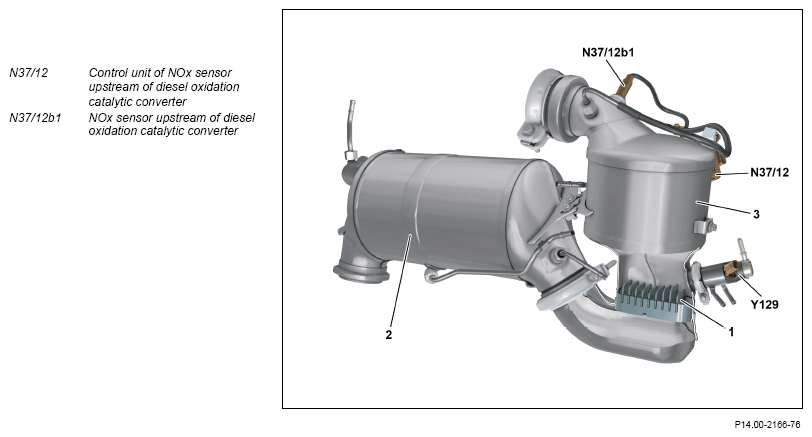 N37/12 Control unit of NOx sensor upstream of diesel oxidation catalytic converter
N37/12b1 NOx sensor upstream of diesel oxidation catalytic converter

N37/12b1
N37/12
3
Y129
1
2

P14.00-2166-76