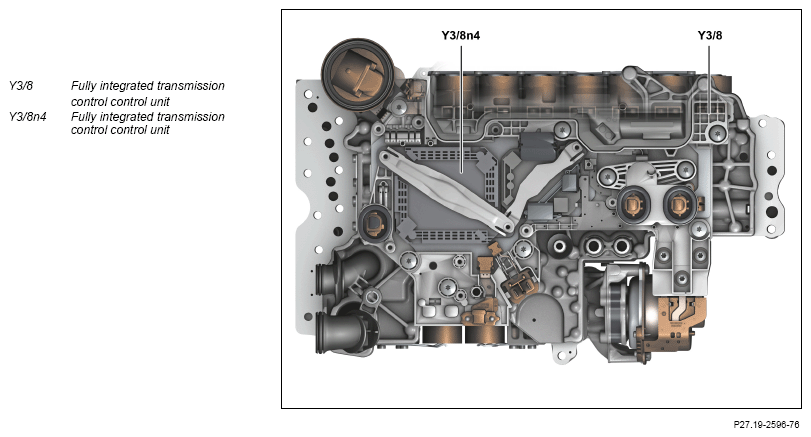 Y3/8 Fully integrated transmission control control unit
Y3/8n4 Fully integrated transmission control control unit

Y3/8n4

Y3/8

P27.19-2596-76