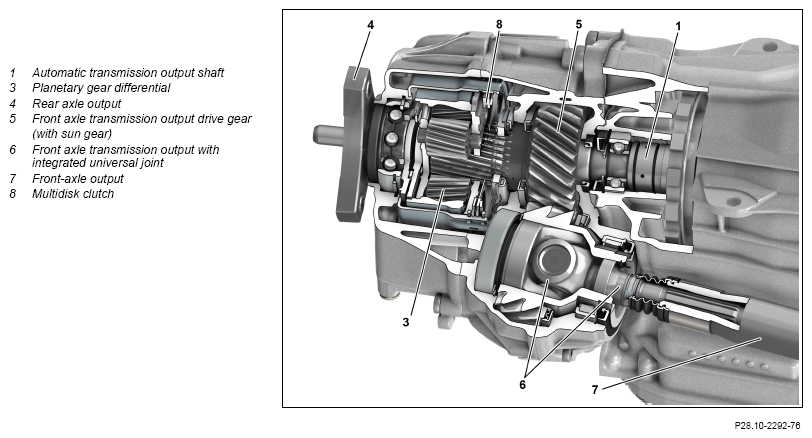 1 Automatic transmission output shaft
3 Planetary gear differential
4 Rear axle output
5 Front axle transmission output drive gear (with sun gear)
6 Front axle transmission output with integrated universal joint
7 Front-axle output
8 Multidisk clutch

4
8
5
1
3
6
7

P28.10-2292-76