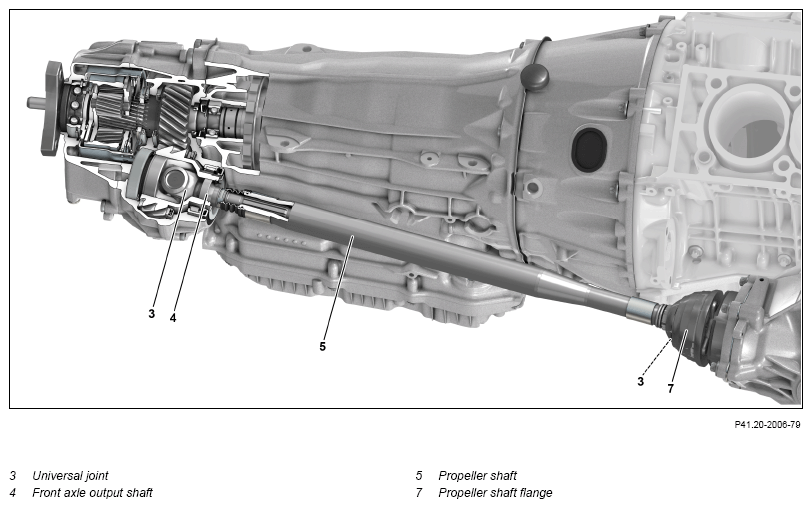 3
4
5
3
7

P41.20-2006-79

3 Universal joint
4 Front axle output shaft

5 Propeller shaft
7 Propeller shaft flange