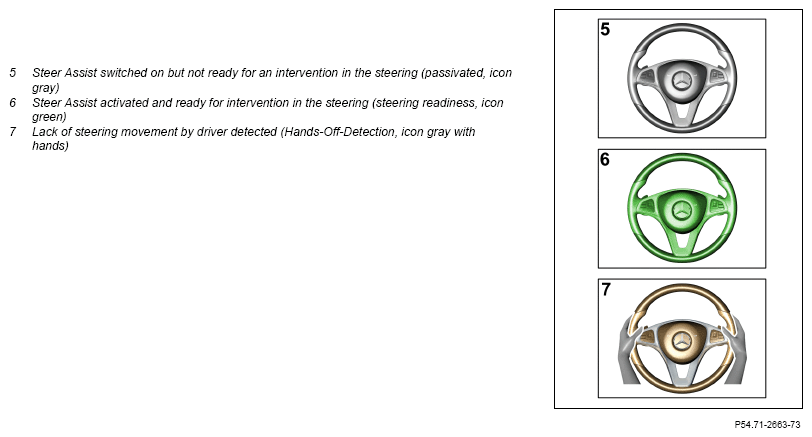 5 Steer Assist switched on but not ready for an intervention in the steering (passivated, icon gray)
6 Steer Assist activated and ready for intervention in the steering (steering readiness, icon green)
7 Lack of steering movement by driver detected (Hands-Off-Detection, icon gray with hands)

5

6

7

P54.71-2663-73