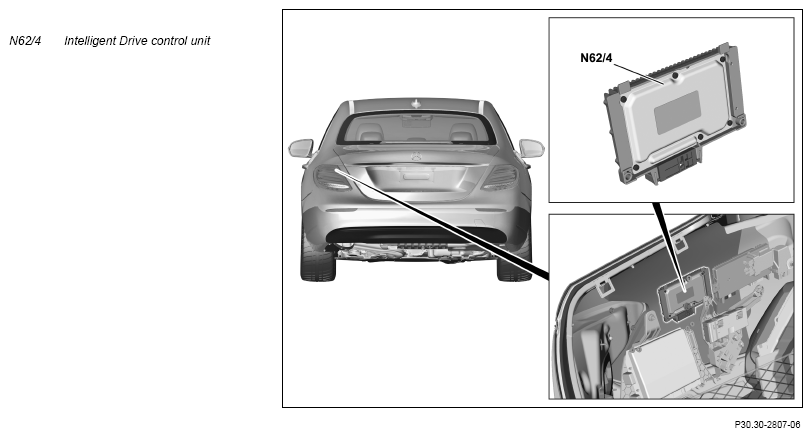 N62/4 Intelligent Drive control unit

N62/4

P30.30-2807-06