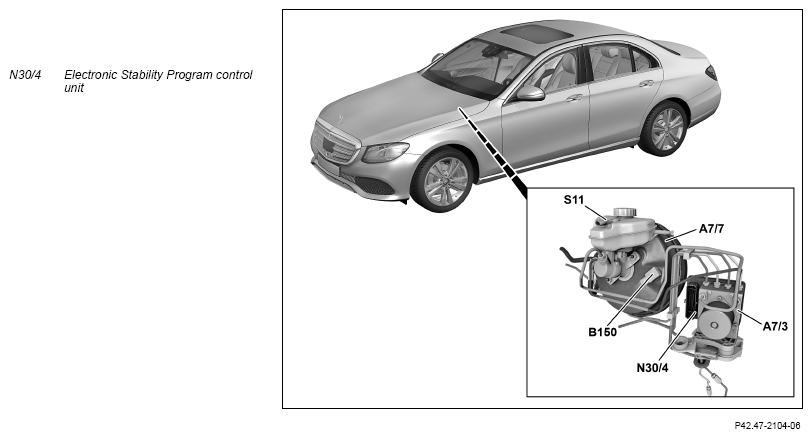 N30/4 Electronic Stability Program control unit

S11
A7/7
B150
A7/3
N30/4

P42.47-2104-06