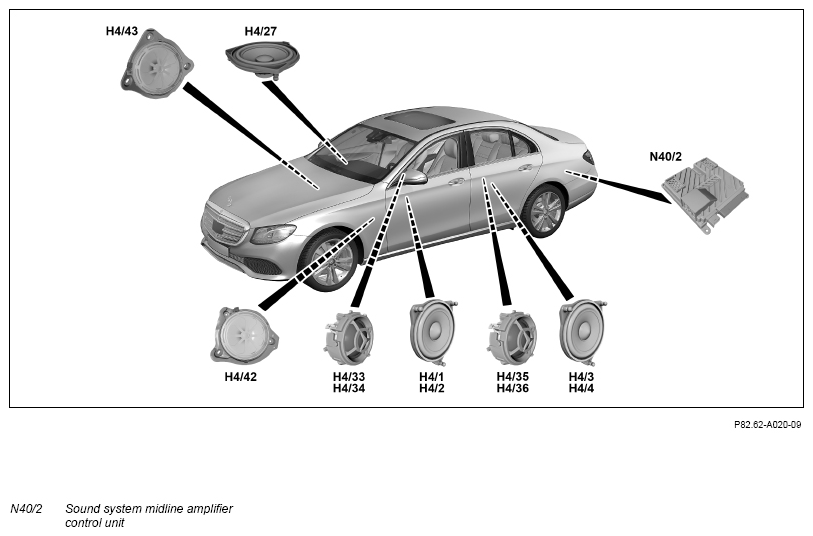 H4/43

H4/27

N40/2

H4/42

H4/33
H4/34

H4/1
H4/2

H4/35
H4/36

H4/3
H4/4

P82.62-A020-09

N40/2 Sound system midline amplifier control unit