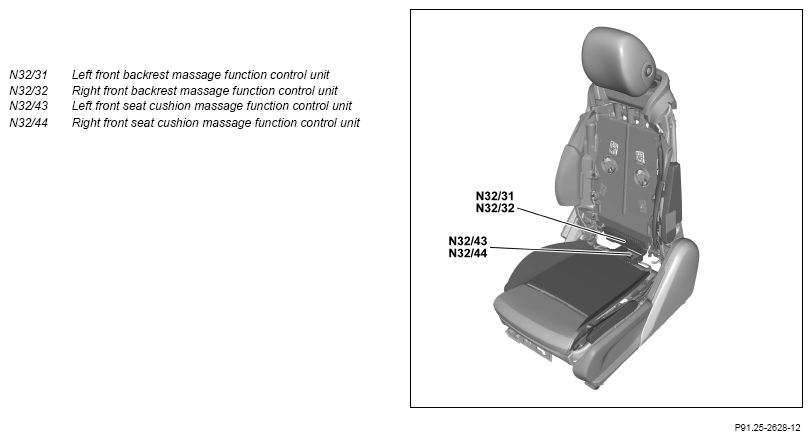 N32/31 Left front backrest massage function control unit
N32/32 Right front backrest massage function control unit
N32/43 Left front seat cushion massage function control unit
N32/44 Right front seat cushion massage function control unit

N32/31
N32/32
N32/43
N32/44

P91.25-2628-12