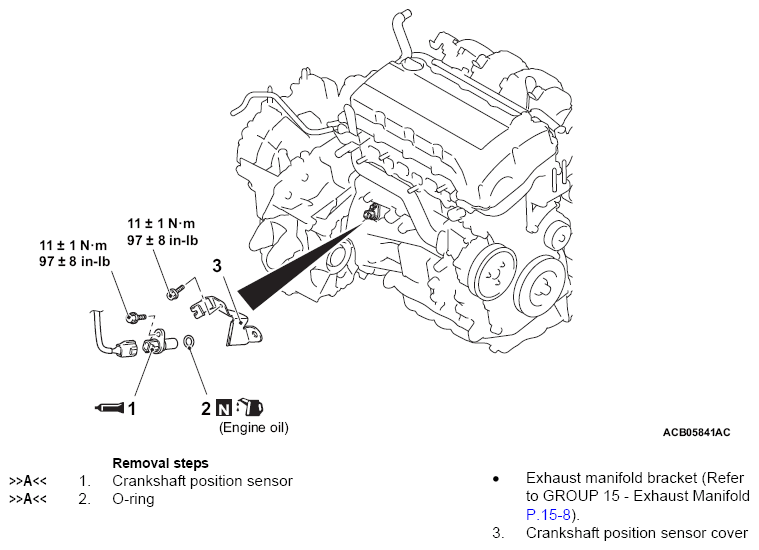 11 ± 1 N·m
97 ± 8 in-lb

11 ± 1 N·m
97 ± 8 in-lb

3

1

2 N

(Engine oil)

ACB05841AC

Removal steps

>>A<< 1. Crankshaft position sensor
>>A<< 2. O-ring

• Exhaust manifold bracket (Refer to GROUP 15 - Exhaust Manifold P.15-8).
3. Crankshaft position sensor cover