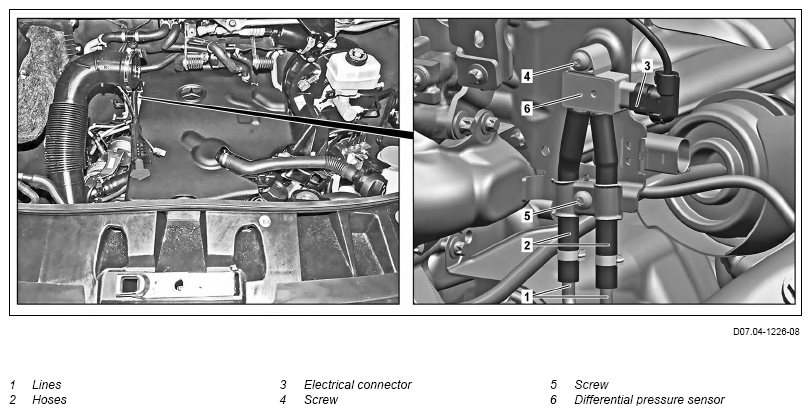 4
3
6
5
2
1

D07.04-1226-08

1 Lines
2 Hoses

3 Electrical connector
4 Screw

5 Screw
6 Differential pressure sensor