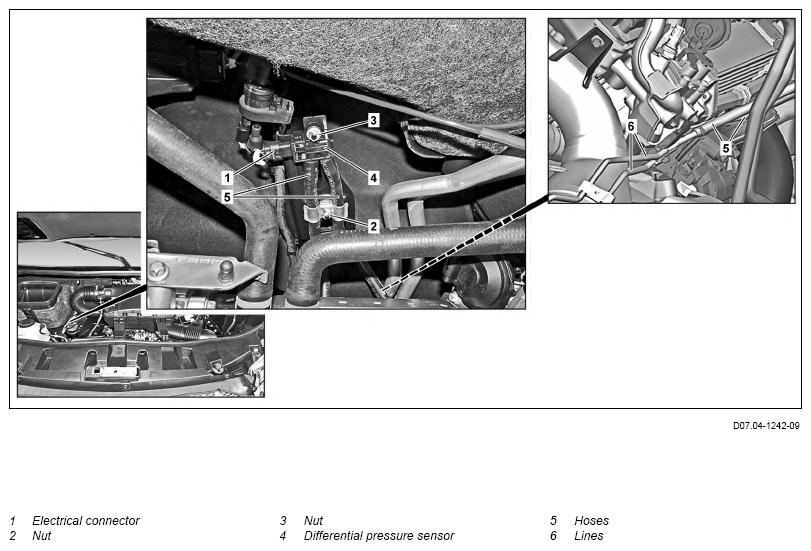 3
1
4
5
2
6
5

D07.04-1242-09

1 Electrical connector
2 Nut

3 Nut
4 Differential pressure sensor

5 Hoses
6 Lines