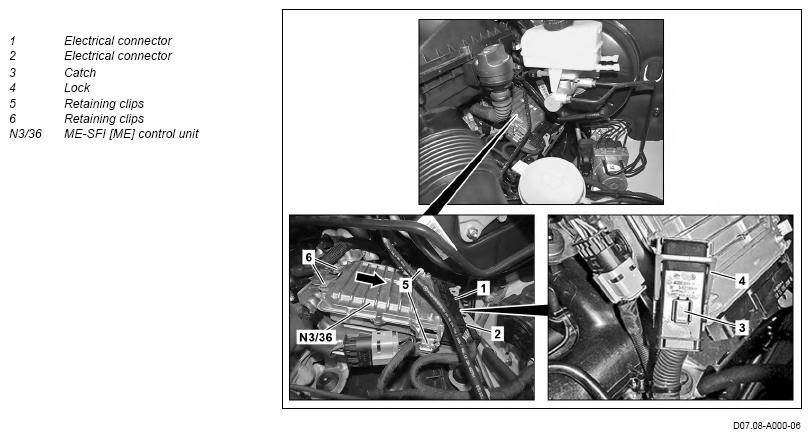 1 Electrical connector
2 Electrical connector
3 Catch
4 Lock
5 Retaining clips
6 Retaining clips
N3/36 ME-SFI [ME] control unit

6
5
1
2
N3/36
4
3

D07.08-A000-06