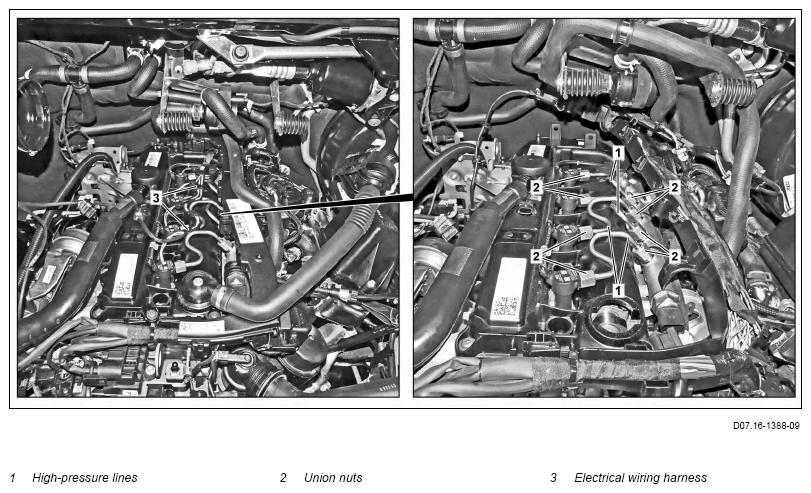 3

1
2
2
2
2
1

D07.16-1388-09

1 High-pressure lines

2 Union nuts

3 Electrical wiring harness