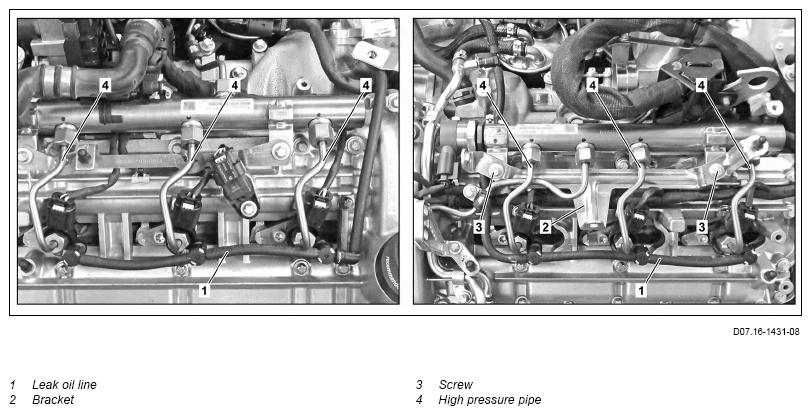 4 4 4
1

4 4 4
3 2 3
1

D07.16-1431-08

1 Leak oil line
2 Bracket

3 Screw
4 High pressure pipe