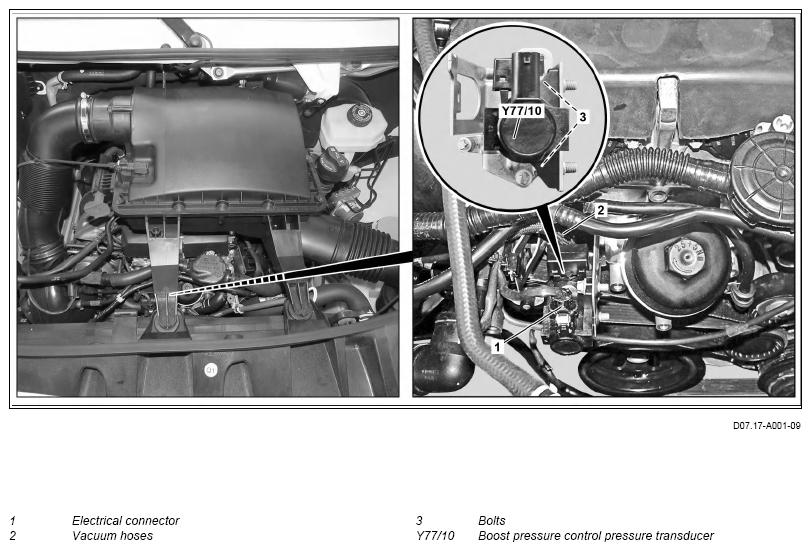 Y77/10
3
2
1

D07.17-A001-09

1 Electrical connector
2 Vacuum hoses

3 Bolts
Y77/10 Boost pressure control pressure transducer