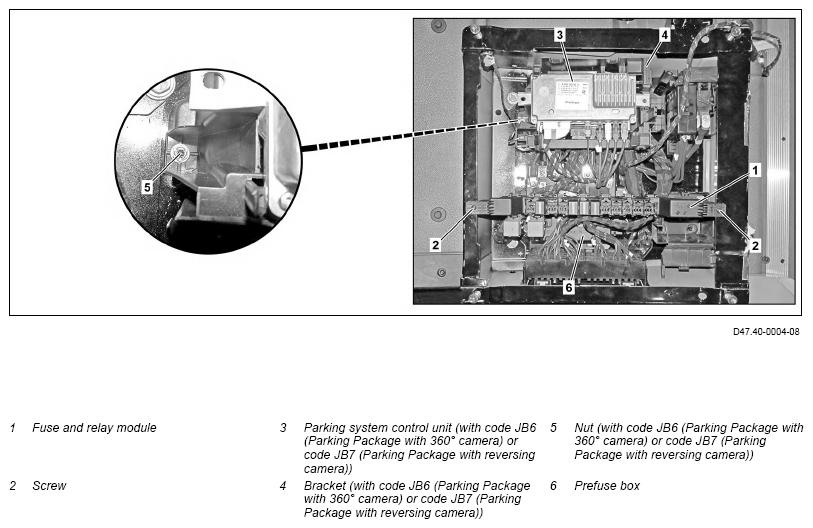 5

3

4

1

2

2

6

D47.40-0004-08

1 Fuse and relay module

2 Screw

3 Parking system control unit (with code JB6 (Parking Package with 360° camera) or code JB7 (Parking Package with reversing camera))

4 Bracket (with code JB6 (Parking Package with 360° camera) or code JB7 (Parking Package with reversing camera))

5 Nut (with code JB6 (Parking Package with 360° camera) or code JB7 (Parking Package with reversing camera))

6 Prefuse box