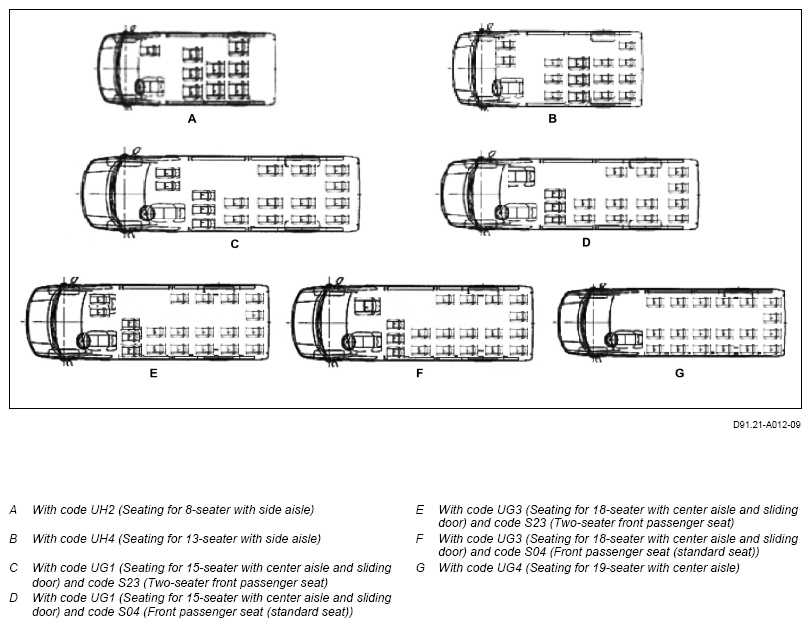 A

B

C

D

E

F

G

D91.21-A012-09

A With code UH2 (Seating for 8-seater with side aisle)

B With code UH4 (Seating for 13-seater with side aisle)

C With code UG1 (Seating for 15-seater with center aisle and sliding door) and code S23 (Two-seater front passenger seat)

D With code UG1 (Seating for 15-seater with center aisle and sliding door) and code S04 (Front passenger seat (standard seat))

E With code UG3 (Seating for 18-seater with center aisle and sliding door) and code S23 (Two-seater front passenger seat)

F With code UG3 (Seating for 18-seater with center aisle and sliding door) and code S04 (Front passenger seat (standard seat))

G With code UG4 (Seating for 19-seater with center aisle)