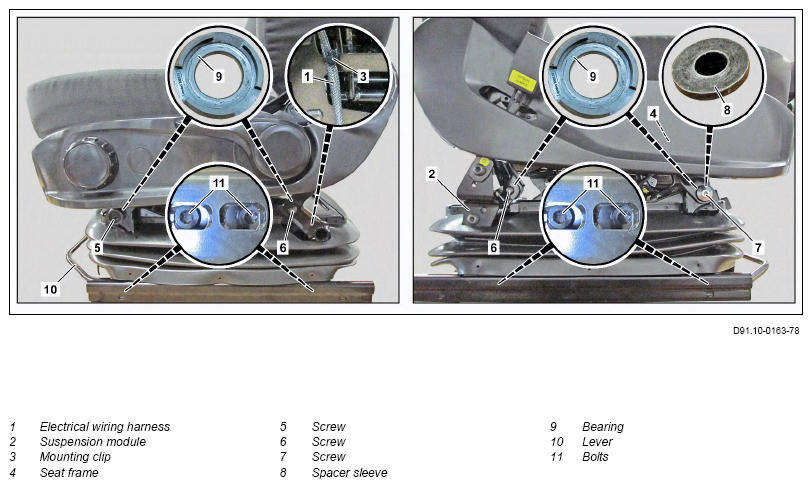 9
1
3
11
5
6
10

9
8
4
2
11
6
7

D91.10-0163-78

1 Electrical wiring harness
2 Suspension module
3 Mounting clip
4 Seat frame

5 Screw
6 Screw
7 Screw
8 Spacer sleeve

9 Bearing
10 Lever
11 Bolts