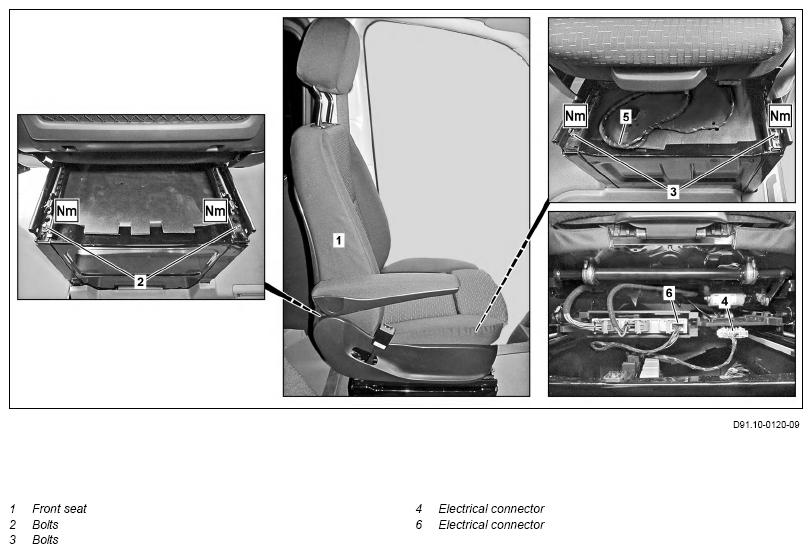 Nm
Nm
2
1
Nm
5
Nm
3
6
4

D91.10-0120-09

1 Front seat
2 Bolts
3 Bolts

4 Electrical connector
6 Electrical connector