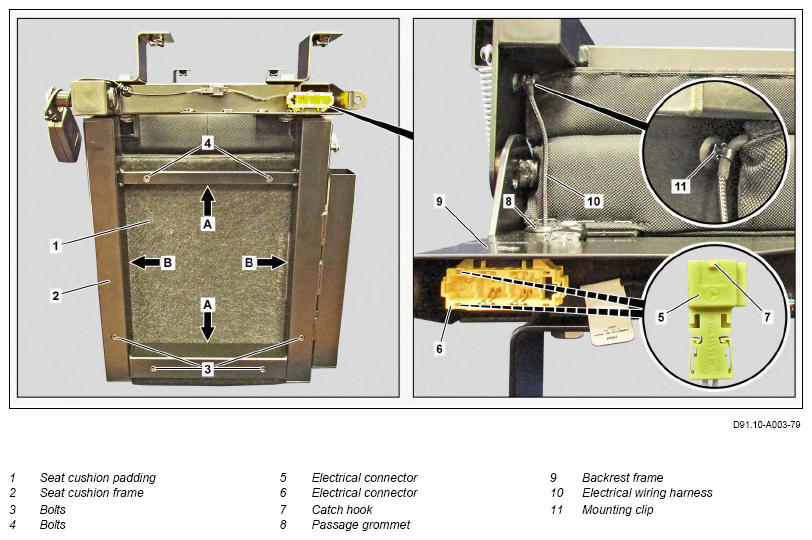 4
A
1
B
B
2
A
3
9
8
10
11
5
7
6

D91.10-A003-79

1 Seat cushion padding
2 Seat cushion frame
3 Bolts
4 Bolts

5 Electrical connector
6 Electrical connector
7 Catch hook
8 Passage grommet

9 Backrest frame
10 Electrical wiring harness
11 Mounting clip