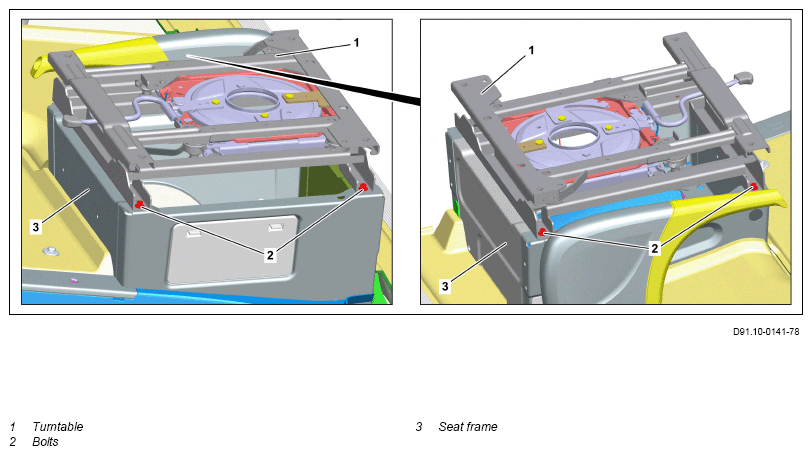 1

3

2

1

2

3

D91.10-0141-78

1 Turntable
2 Bolts

3 Seat frame