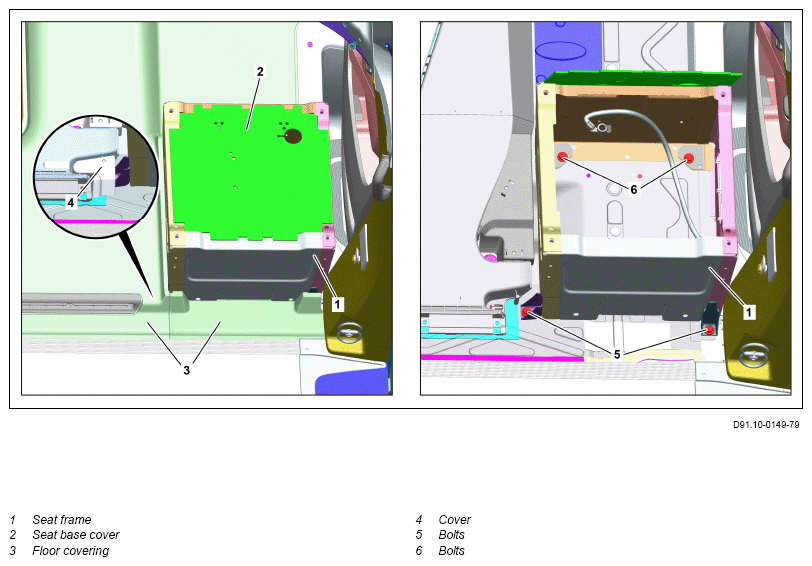 2

4

1

3

6

1

5

D91.10-0149-79

1 Seat frame
2 Seat base cover
3 Floor covering

4 Cover
5 Bolts
6 Bolts