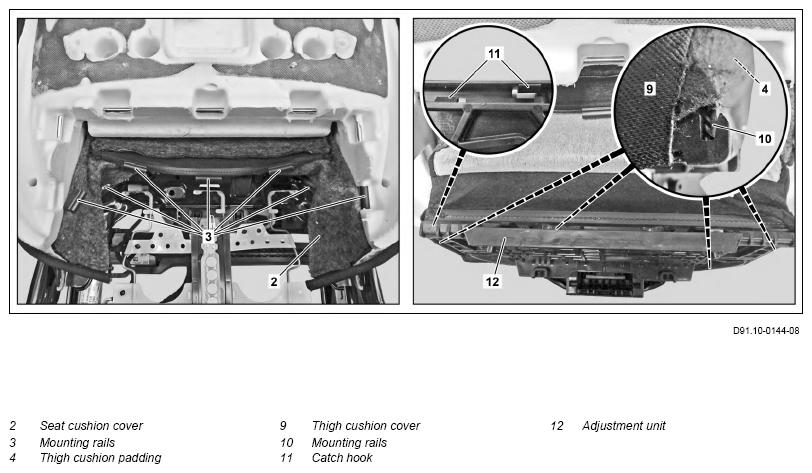 3

2

11

9

4

10

12

D91.10-0144-08

2 Seat cushion cover
3 Mounting rails
4 Thigh cushion padding

9 Thigh cushion cover
10 Mounting rails
11 Catch hook

12 Adjustment unit