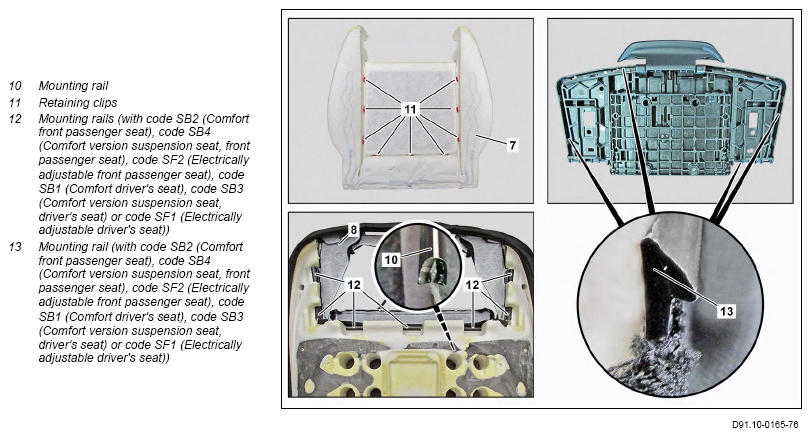 10 Mounting rail

11 Retaining clips

12 Mounting rails (with code SB2 (Comfort front passenger seat), code SB4 (Comfort version suspension seat, front passenger seat), code SF2 (Electrically adjustable front passenger seat), code SB1 (Comfort driver's seat), code SB3 (Comfort version suspension seat, driver's seat) or code SF1 (Electrically adjustable driver's seat))

13 Mounting rail (with code SB2 (Comfort front passenger seat), code SB4 (Comfort version suspension seat, front passenger seat), code SF2 (Electrically adjustable front passenger seat), code SB1 (Comfort driver's seat), code SB3 (Comfort version suspension seat, driver's seat) or code SF1 (Electrically adjustable driver's seat))

11

7

8

10

12

12

13

D91.10-0165-76