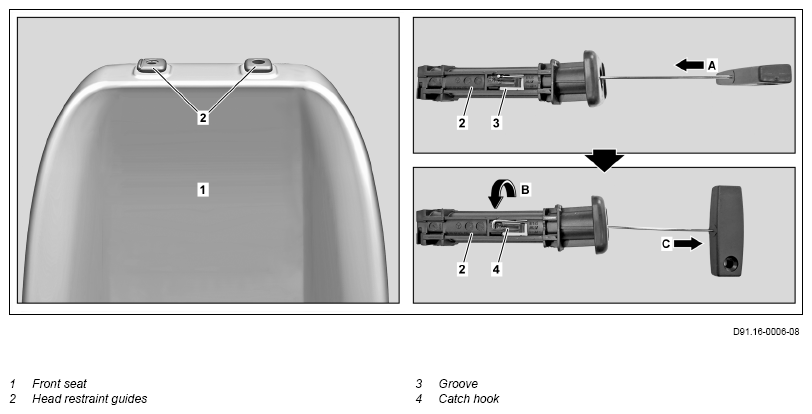 2

1

A

2 3

B

C

2 4

D91.16-0006-08

1 Front seat
2 Head restraint guides

3 Groove
4 Catch hook