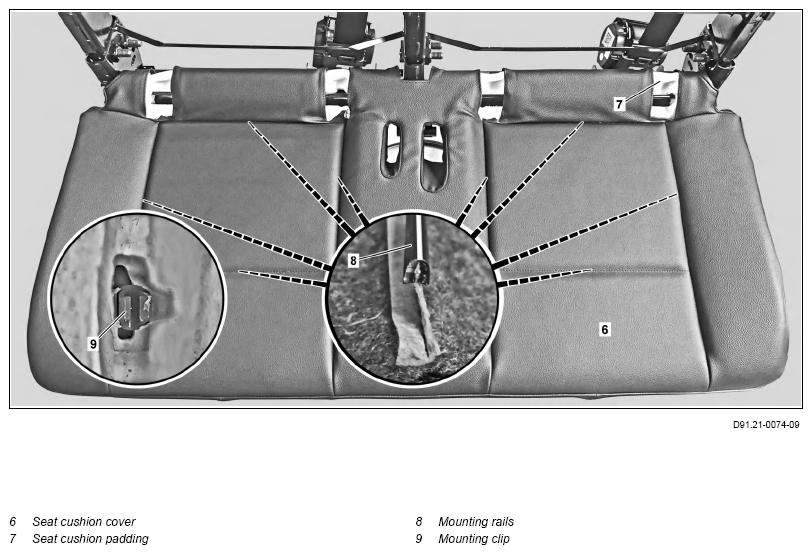 7

8

9

6

D91.21-0074-09

6 Seat cushion cover
7 Seat cushion padding

8 Mounting rails
9 Mounting clip