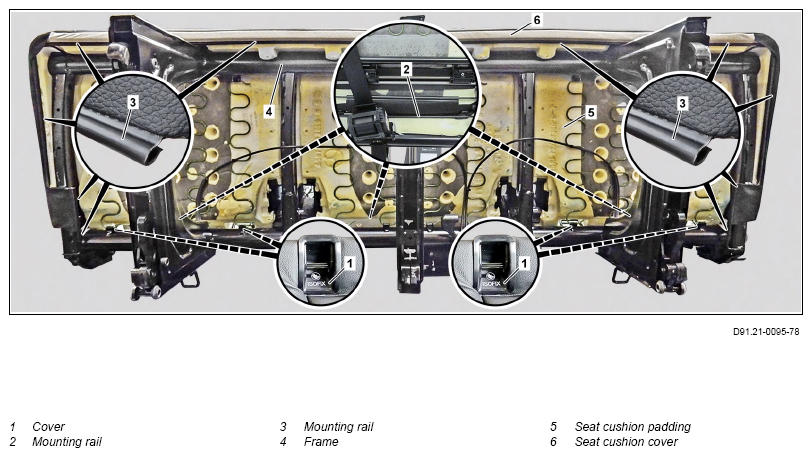 6
3
4
2
5
3
1
ISOFIX
1
ISOFIX

D91.21-0095-78

1 Cover
2 Mounting rail

3 Mounting rail
4 Frame

5 Seat cushion padding
6 Seat cushion cover