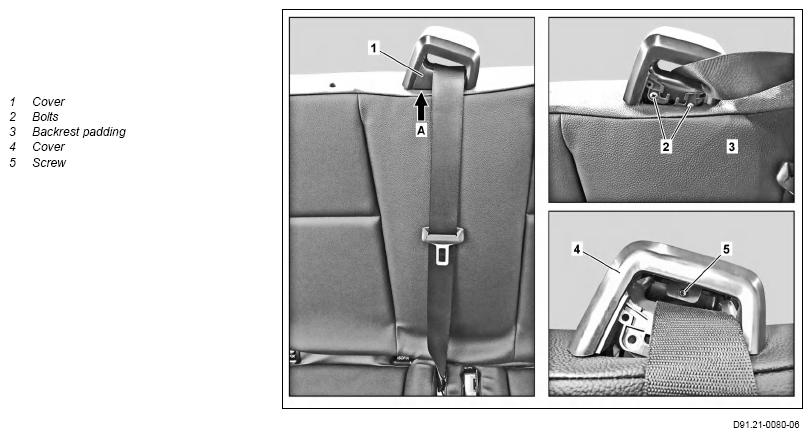 1 Cover
2 Bolts
3 Backrest padding
4 Cover
5 Screw

1

A

2 3

4 5

D91.21-0080-06