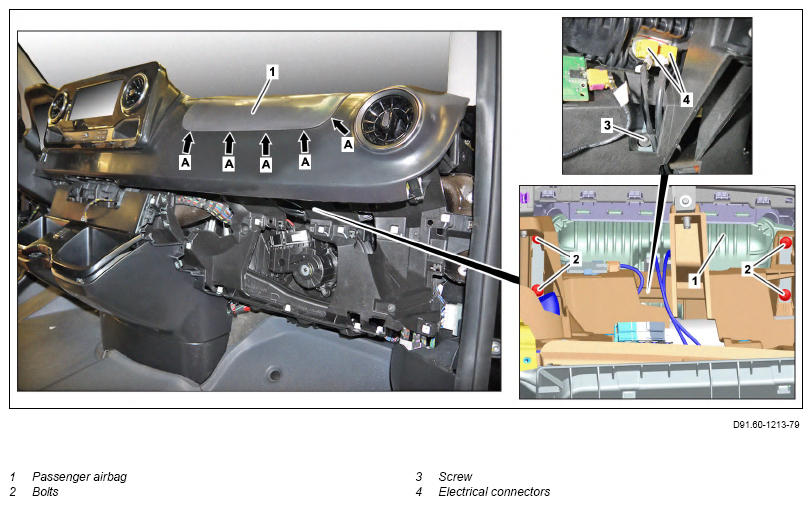 1

A A A A A

4

3

2 1 2

D91.60-1213-79

1 Passenger airbag
2 Bolts

3 Screw
4 Electrical connectors