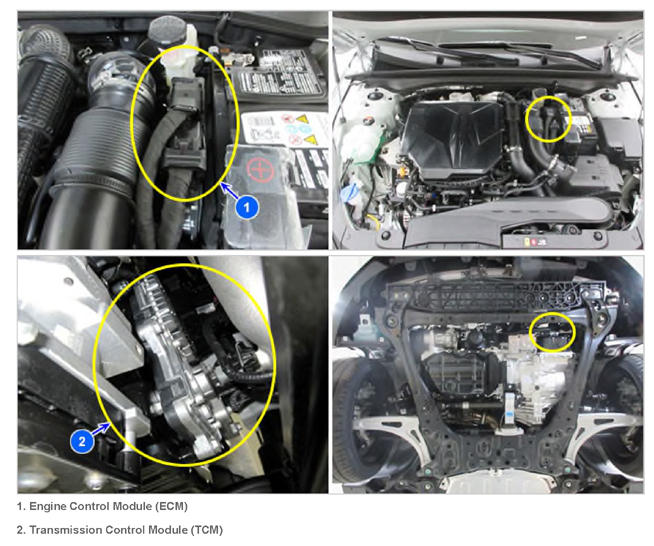 1

2

1. Engine Control Module (ECM)

2. Transmission Control Module (TCM)