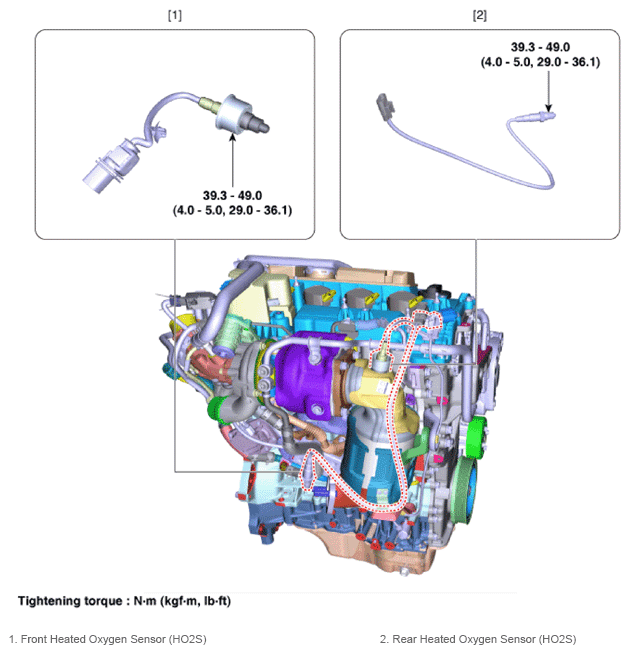 [1]

39.3 - 49.0
(4.0 - 5.0, 29.0 - 36.1)

[2]

39.3 - 49.0
(4.0 - 5.0, 29.0 - 36.1)

Tightening torque : N·m (kgf·m, lb·ft)

1. Front Heated Oxygen Sensor (HO2S)

2. Rear Heated Oxygen Sensor (HO2S)