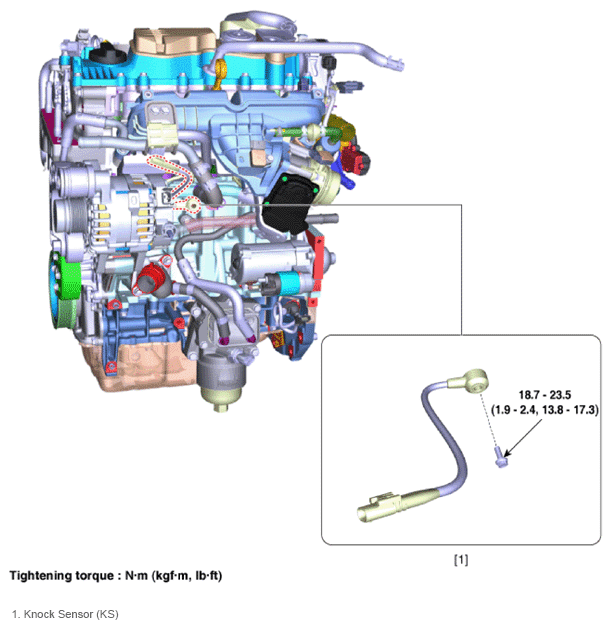 18.7 - 23.5
(1.9 - 2.4, 13.8 - 17.3)

[1]

Tightening torque : N·m (kgf·m, lb·ft)

1. Knock Sensor (KS)