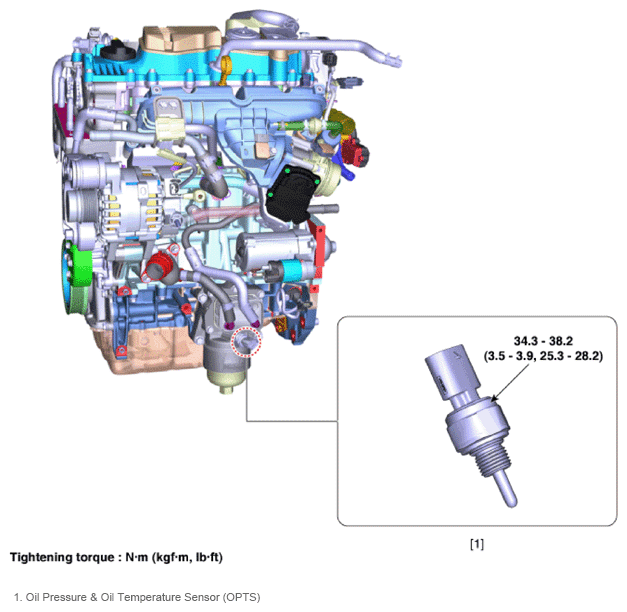 34.3 - 38.2
(3.5 - 3.9, 25.3 - 28.2)

[1]

Tightening torque : N·m (kgf·m, lb·ft)

1. Oil Pressure & Oil Temperature Sensor (OPTS)