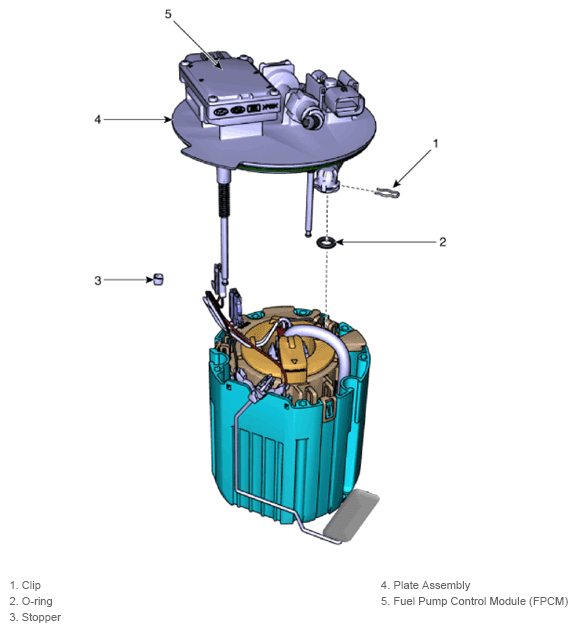 5

4

1

2

3

1. Clip
2. O-ring
3. Stopper

4. Plate Assembly
5. Fuel Pump Control Module (FPCM)