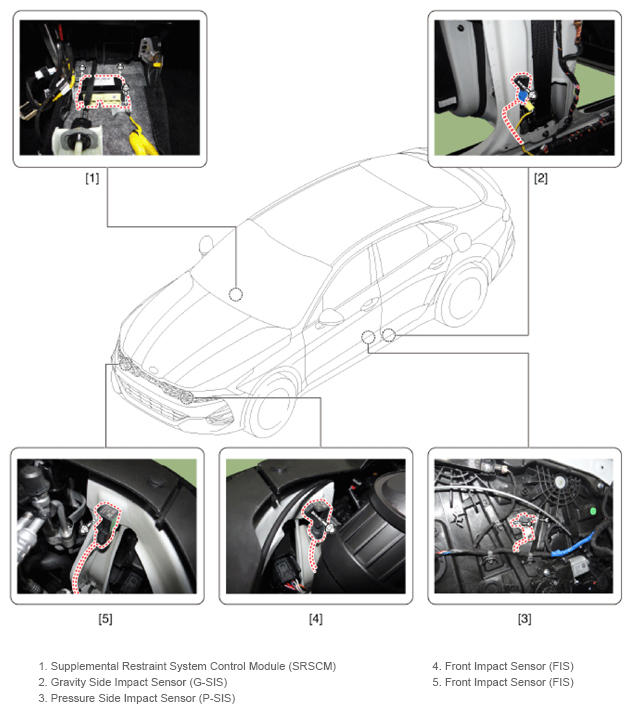 [1]

[2]

[5]

[4]

[3]

1. Supplemental Restraint System Control Module (SRSCM)
2. Gravity Side Impact Sensor (G-SIS)
3. Pressure Side Impact Sensor (P-SIS)

4. Front Impact Sensor (FIS)
5. Front Impact Sensor (FIS)