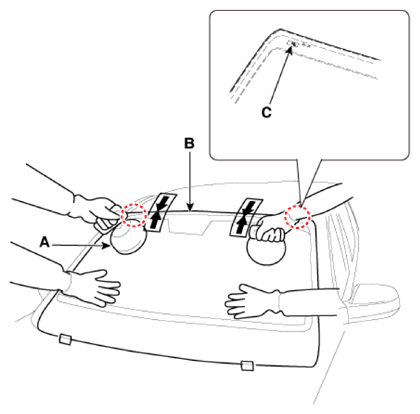 C
B
A