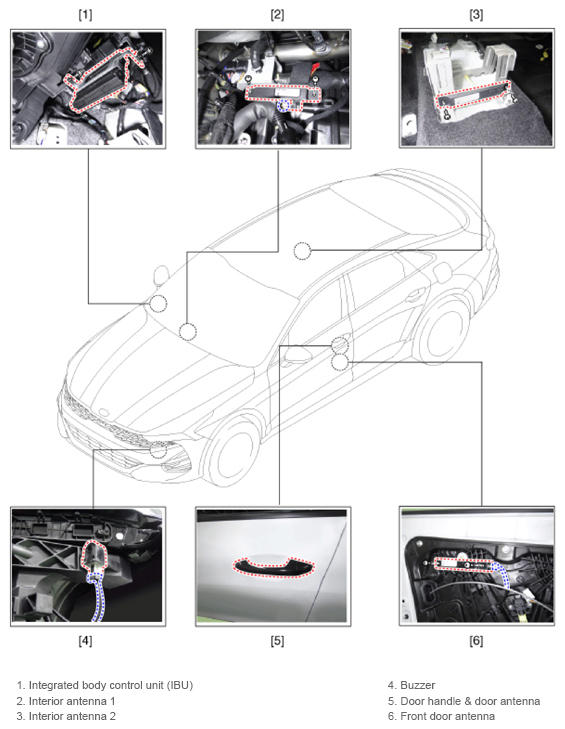 [1]

[2]

[3]

[4]

[5]

[6]

1. Integrated body control unit (IBU)
2. Interior antenna 1
3. Interior antenna 2

4. Buzzer
5. Door handle & door antenna
6. Front door antenna