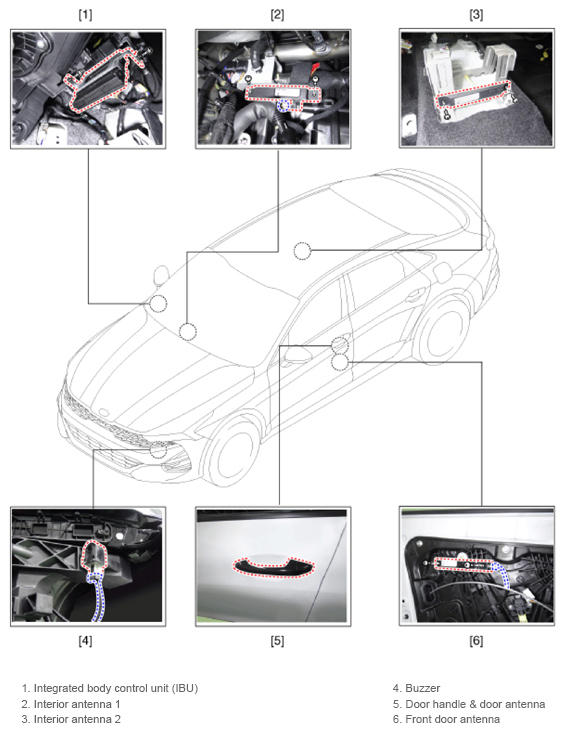 [1]

[2]

[3]

[4]

[5]

[6]

1. Integrated body control unit (IBU)
2. Interior antenna 1
3. Interior antenna 2

4. Buzzer
5. Door handle & door antenna
6. Front door antenna