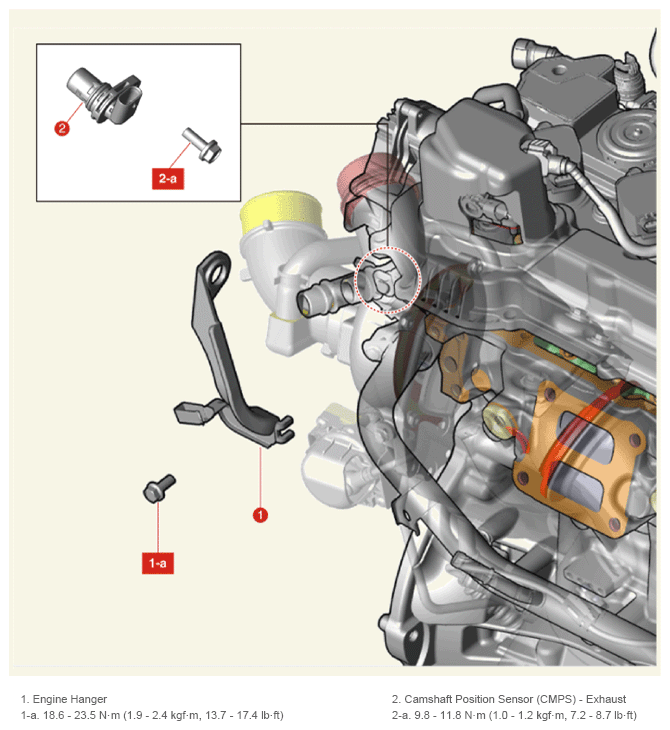 2

2-a

1

1-a

1. Engine Hanger
1-a. 18.6 - 23.5 N·m (1.9 - 2.4 kgf·m, 13.7 - 17.4 lb·ft)

2. Camshaft Position Sensor (CMPS) - Exhaust
2-a. 9.8 - 11.8 N·m (1.0 - 1.2 kgf·m, 7.2 - 8.7 lb·ft)