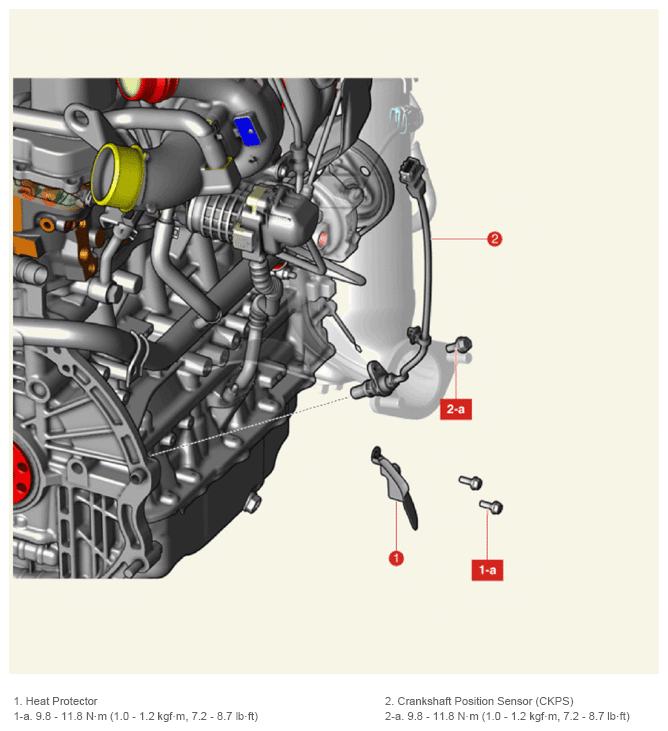 2

2-a

1

1-a

1. Heat Protector
1-a. 9.8 - 11.8 N·m (1.0 - 1.2 kgf·m, 7.2 - 8.7 lb·ft)

2. Crankshaft Position Sensor (CKPS)
2-a. 9.8 - 11.8 N·m (1.0 - 1.2 kgf·m, 7.2 - 8.7 lb·ft)