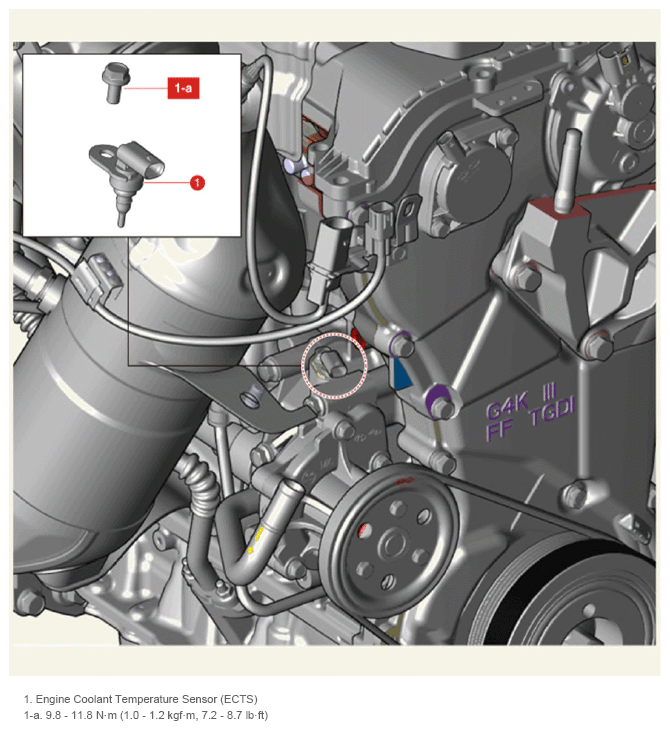 1-a

1

G4K III
FF TGDI

1. Engine Coolant Temperature Sensor (ECTS)
1-a. 9.8 - 11.8 N·m (1.0 - 1.2 kgf·m, 7.2 - 8.7 lb·ft)