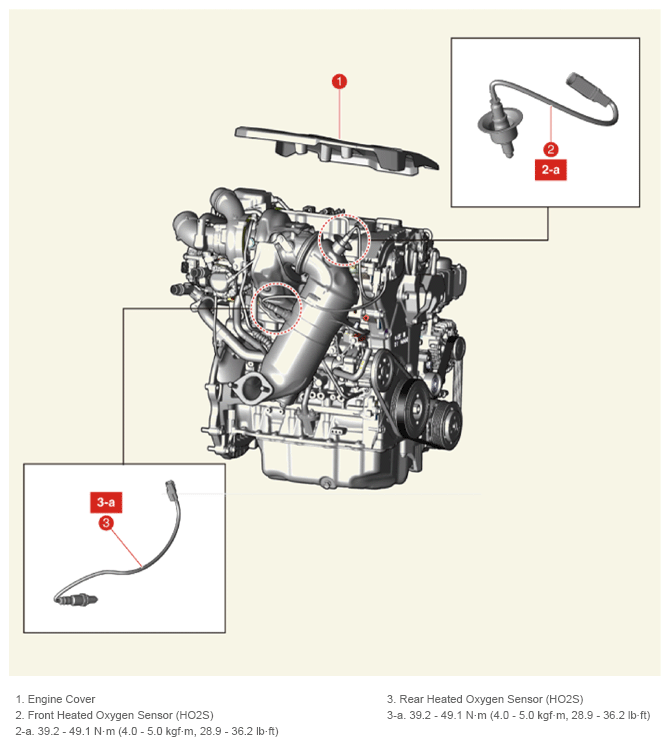 1

2

2-a

3-a

3

1. Engine Cover
2. Front Heated Oxygen Sensor (HO2S)
2-a. 39.2 - 49.1 N·m (4.0 - 5.0 kgf·m, 28.9 - 36.2 lb·ft)

3. Rear Heated Oxygen Sensor (HO2S)
3-a. 39.2 - 49.1 N·m (4.0 - 5.0 kgf·m, 28.9 - 36.2 lb·ft)