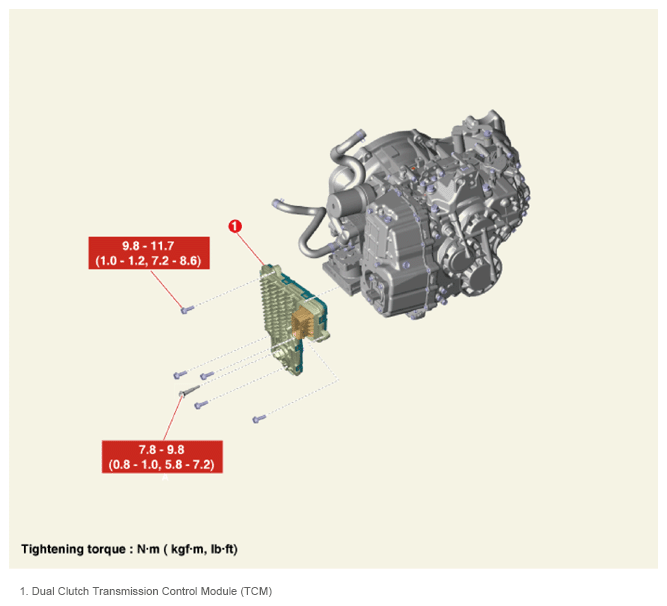 1

9.8 - 11.7
(1.0 - 1.2, 7.2 - 8.6)

7.8 - 9.8
(0.8 - 1.0, 5.8 - 7.2)

Tightening torque : N·m ( kgf·m, lb·ft)

1. Dual Clutch Transmission Control Module (TCM)