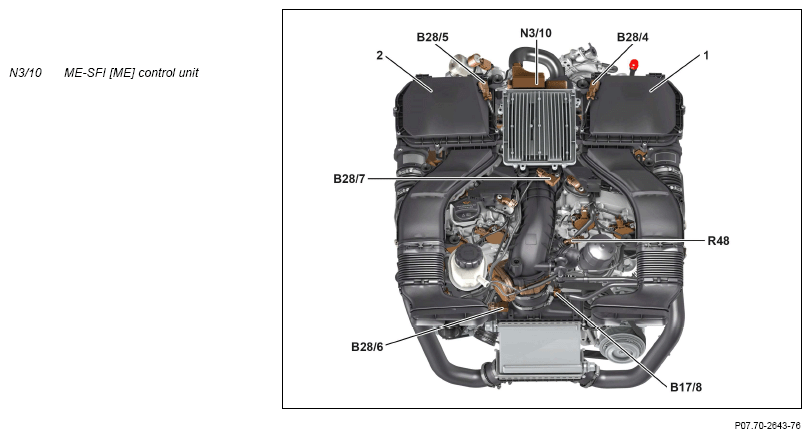 N3/10 ME-SFI [ME] control unit

B28/5
N3/10
B28/4
2
1
B28/7
R48
B28/6
B17/8

P07.70-2643-76