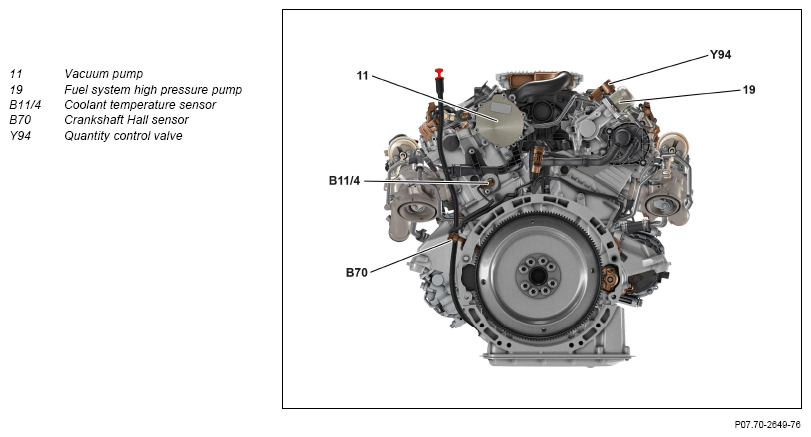 11 Vacuum pump
19 Fuel system high pressure pump
B11/4 Coolant temperature sensor
B70 Crankshaft Hall sensor
Y94 Quantity control valve

11

Y94

19

B11/4

B70

P07.70-2649-76